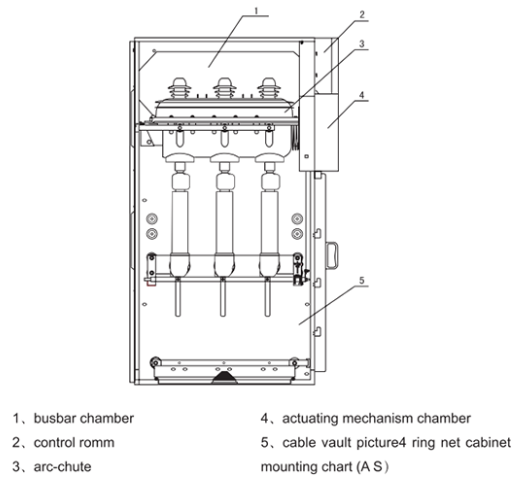 1
2
3
4
5

1、busbar chamber
2、control romm
3、arc-chute

4、actuating mechanism chamber
5、cable vault picture4 ring net cabinet mounting chart (A S)