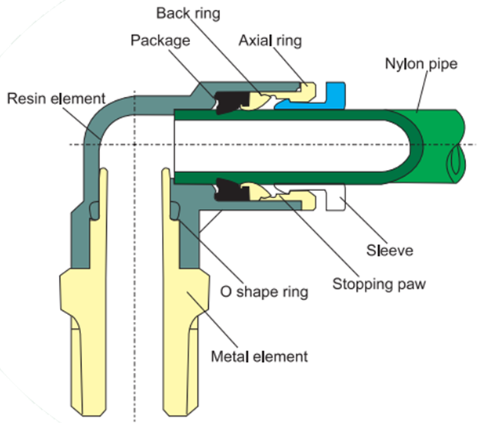 Back ring
Package
Axial ring
Nylon pipe
Resin element
Sleeve
Stopping paw
O shape ring
Metal element