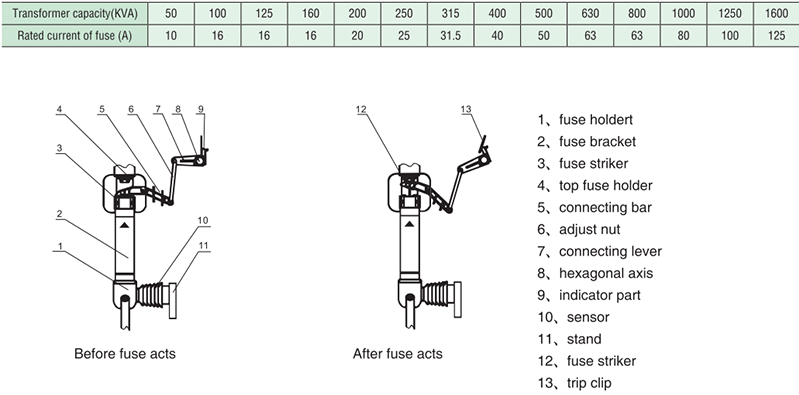 | Transformer capacity(KVA) | 50 | 100 | 125 | 160 | 200 | 250 | 315 | 400 | 500 | 630 | 800 | 1000 | 1250 | 1600 |
|---|---|---|---|---|---|---|---|---|---|---|---|---|---|---|
| Rated current of fuse (A) | 10 | 16 | 16 | 16 | 20 | 25 | 31.5 | 40 | 50 | 63 | 63 | 80 | 100 | 125 |

4 5 6 7 8 9
3
2
1
10
11

Before fuse acts

12
13

After fuse acts

1、fuse holdert
2、fuse bracket
3、fuse striker
4、top fuse holder
5、connecting bar
6、adjust nut
7、connecting lever
8、hexagonal axis
9、indicator part
10、sensor
11、stand
12、fuse striker
13、trip clip